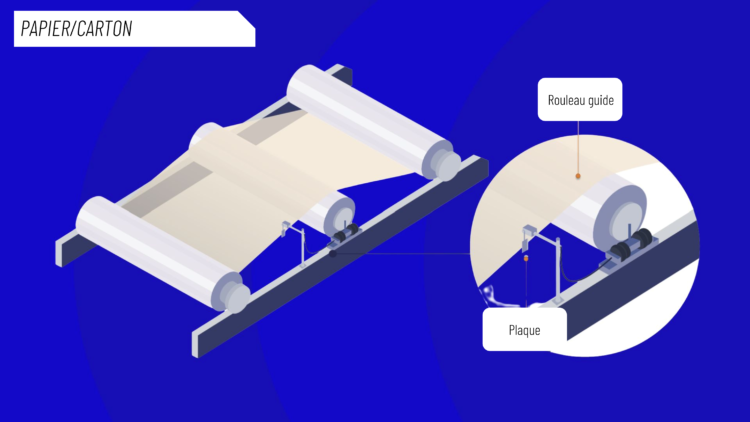 PAPIER/CARTON

Rouleau guide

Plaque